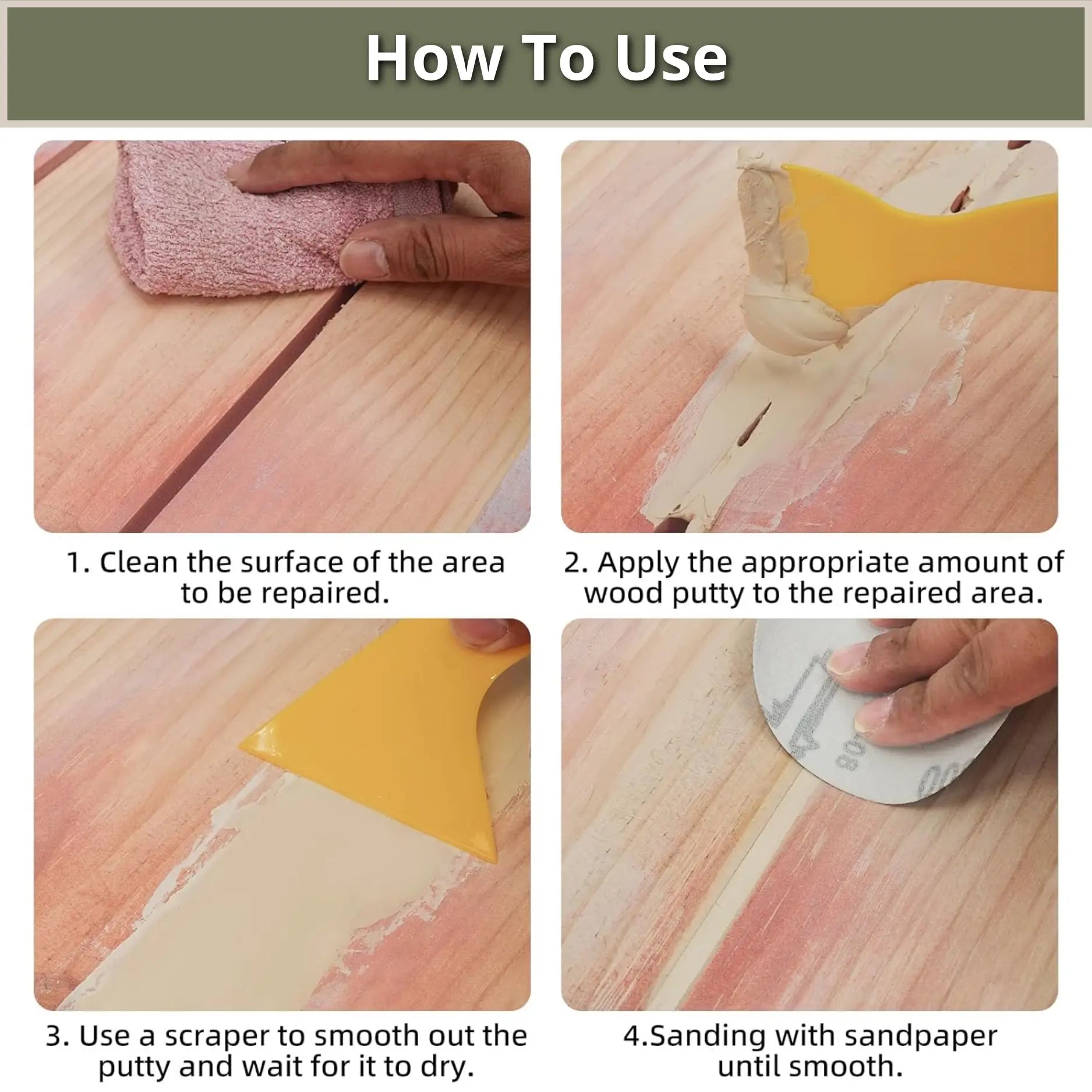 How To Use

1. Clean the surface of the area to be repaired.

2. Apply the appropriate amount of wood putty to the repaired area.

3. Use a scraper to smooth out the putty and wait for it to dry.

80

4.Sanding with sandpaper until smooth.