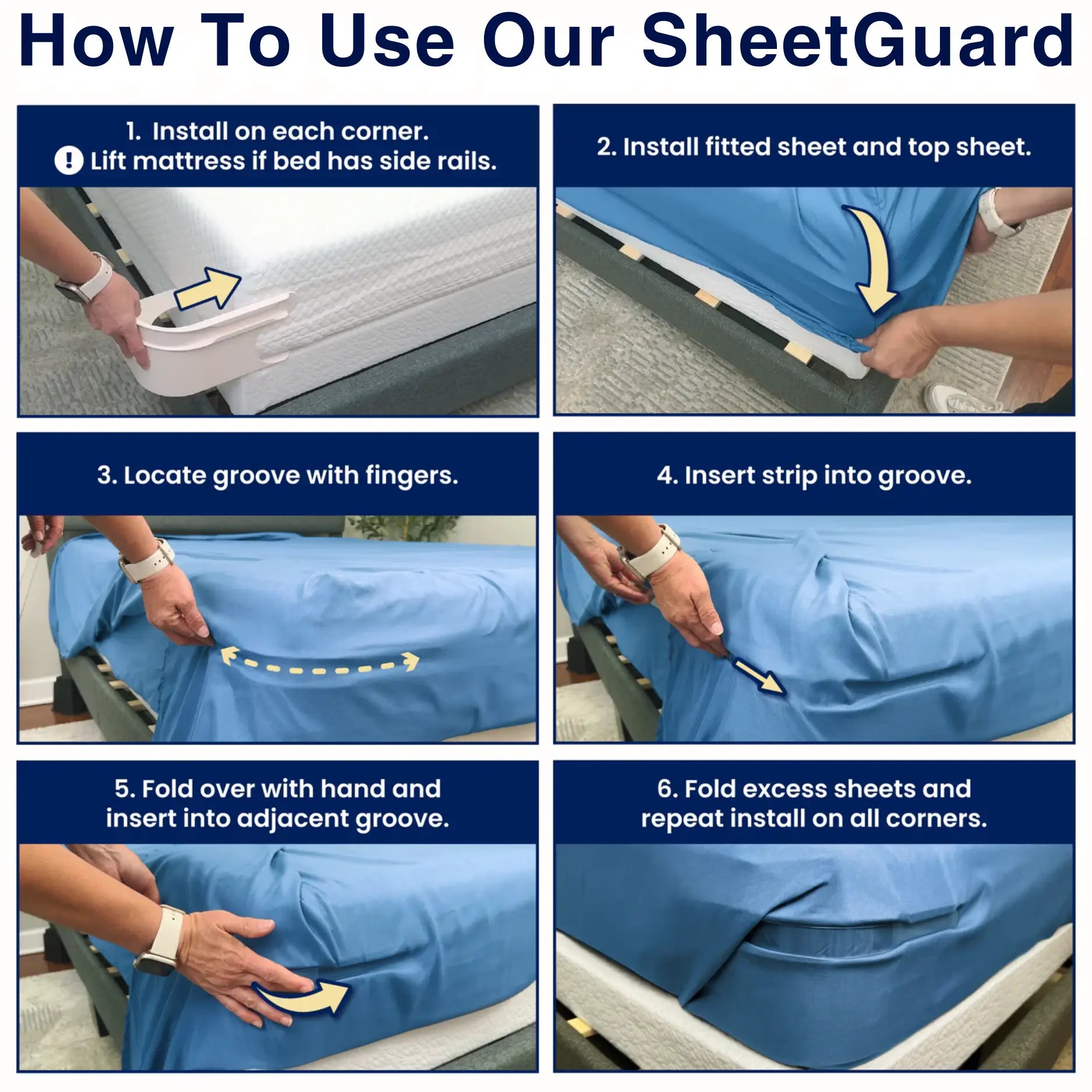 How To Use Our SheetGuard

1. Install on each corner.
! Lift mattress if bed has side rails.

2. Install fitted sheet and top sheet.

3. Locate groove with fingers.

4. Insert strip into groove.

5. Fold over with hand and insert into adjacent groove.

6. Fold excess sheets and repeat install on all corners.